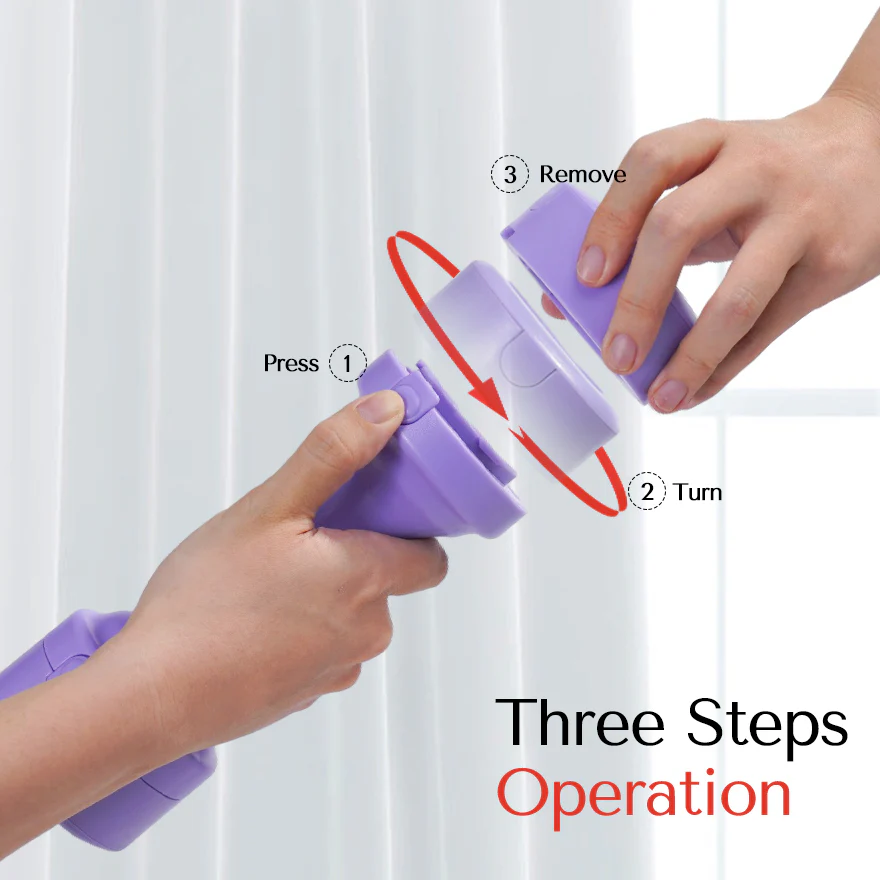 3 Remove

Press 1

2 Turn

Three Steps
Operation